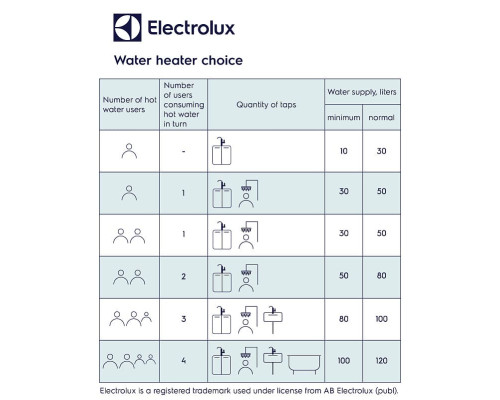 Electrolux

Water heater choice

| Number of hot water users | Number of users consuming hot water in turn | Quantity of taps | Water supply, liters minimum | Water supply, liters normal |
|---|---|---|---|---|
| | - | | 10 | 30 |
| | 1 | | 30 | 50 |
| | 1 | | 30 | 50 |
| | 2 | | 50 | 80 |
| | 3 | | 80 | 100 |
| | 4 | | 100 | 120 |

Electrolux is a registered trademark used under license from AB Electrolux (publ).